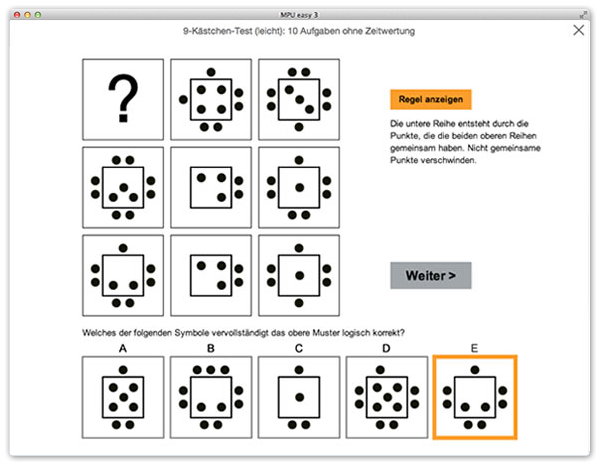 MPU easy 3

9-Kästchen-Test (leicht): 10 Aufgaben ohne Zeitwertung

?

Regel anzeigen

Die untere Reihe entsteht durch die Punkte, die die beiden oberen Reihen gemeinsam haben. Nicht gemeinsame Punkte verschwinden.

Weiter >

Welches der folgenden Symbole vervollständigt das obere Muster logisch korrekt?

A

B

C

D

E